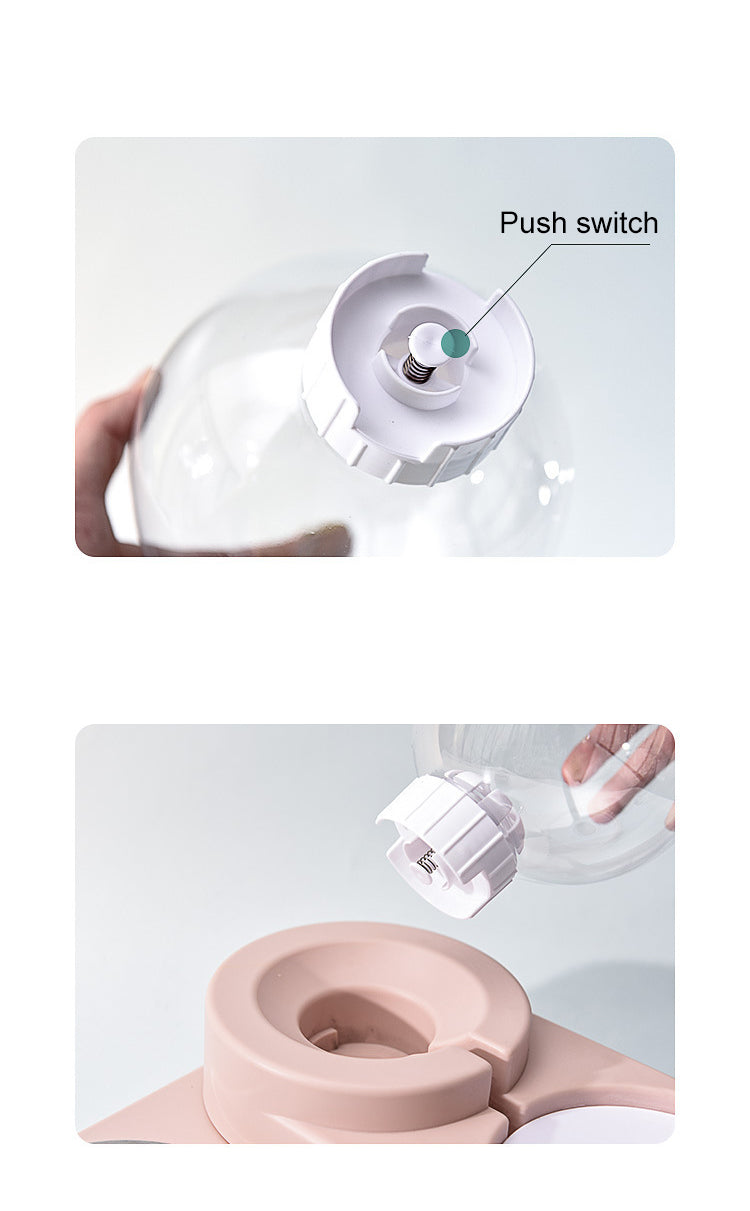 Push switch